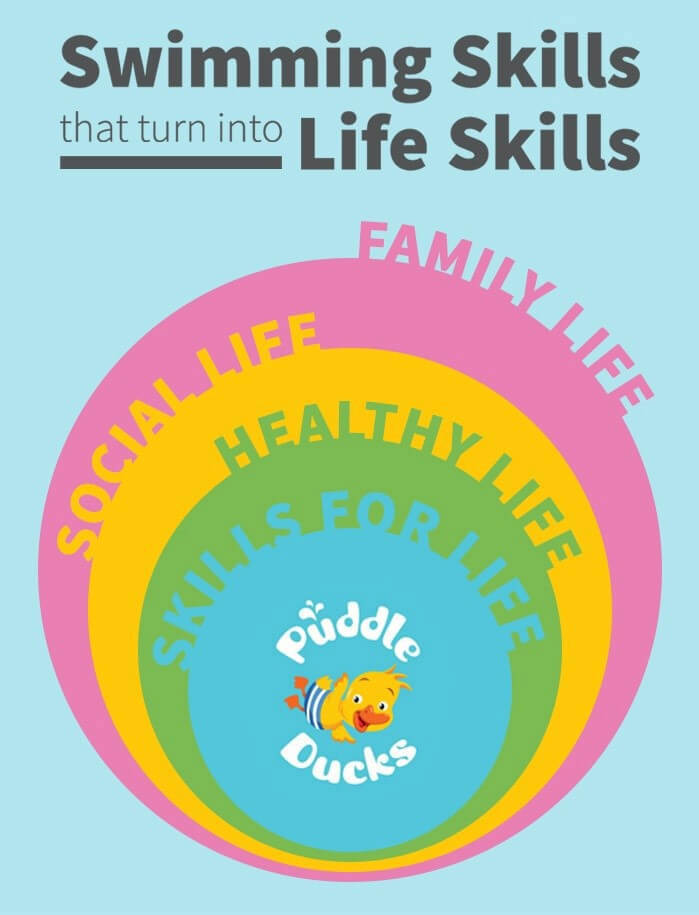 Swimming Skills
that turn into Life Skills

FAMILY LIFE
SOCIAL LIFE
HEALTHY LIFE
SKILLS FOR LIFE

Puddle Ducks